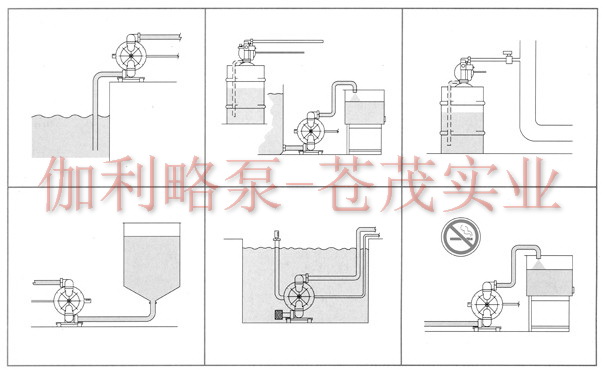 伽利略泵-苍茂实业